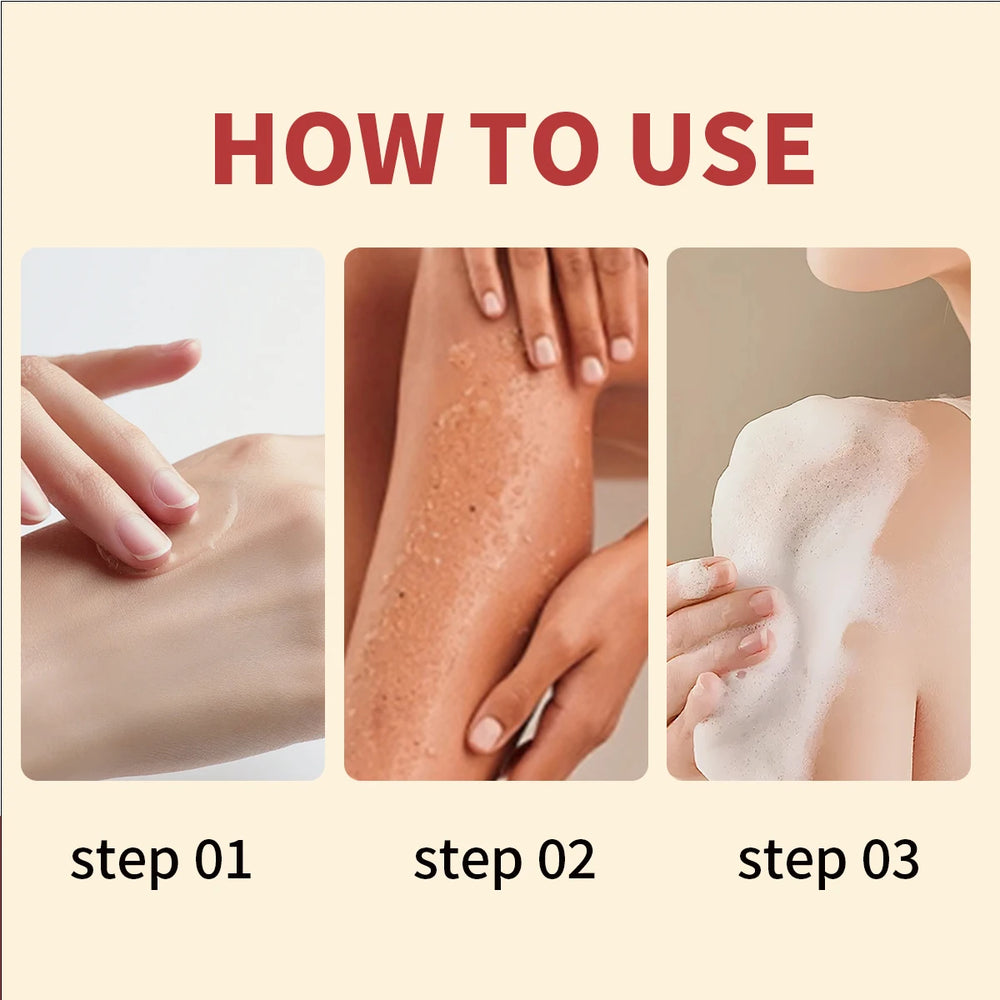 HOW TO USE

step 01

step 02

step 03